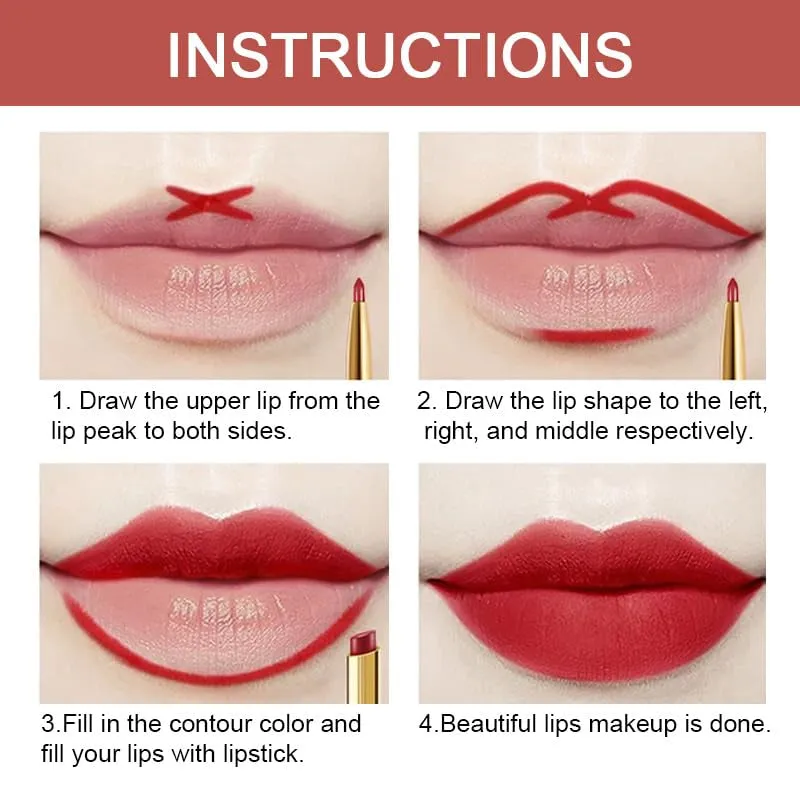 INSTRUCTIONS

1. Draw the upper lip from the lip peak to both sides.

2. Draw the lip shape to the left, right, and middle respectively.

3.Fill in the contour color and fill your lips with lipstick.

4.Beautiful lips makeup is done.