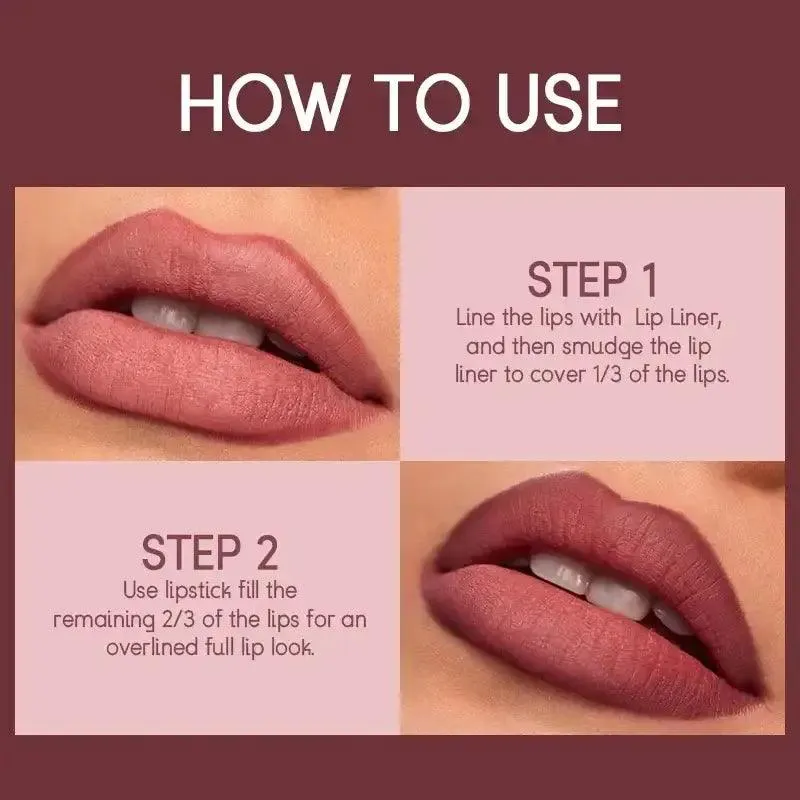 HOW TO USE

STEP 1
Line the lips with Lip Liner, and then smudge the lip liner to cover 1/3 of the lips.

STEP 2
Use lipstick fill the remaining 2/3 of the lips for an overlined full lip look.