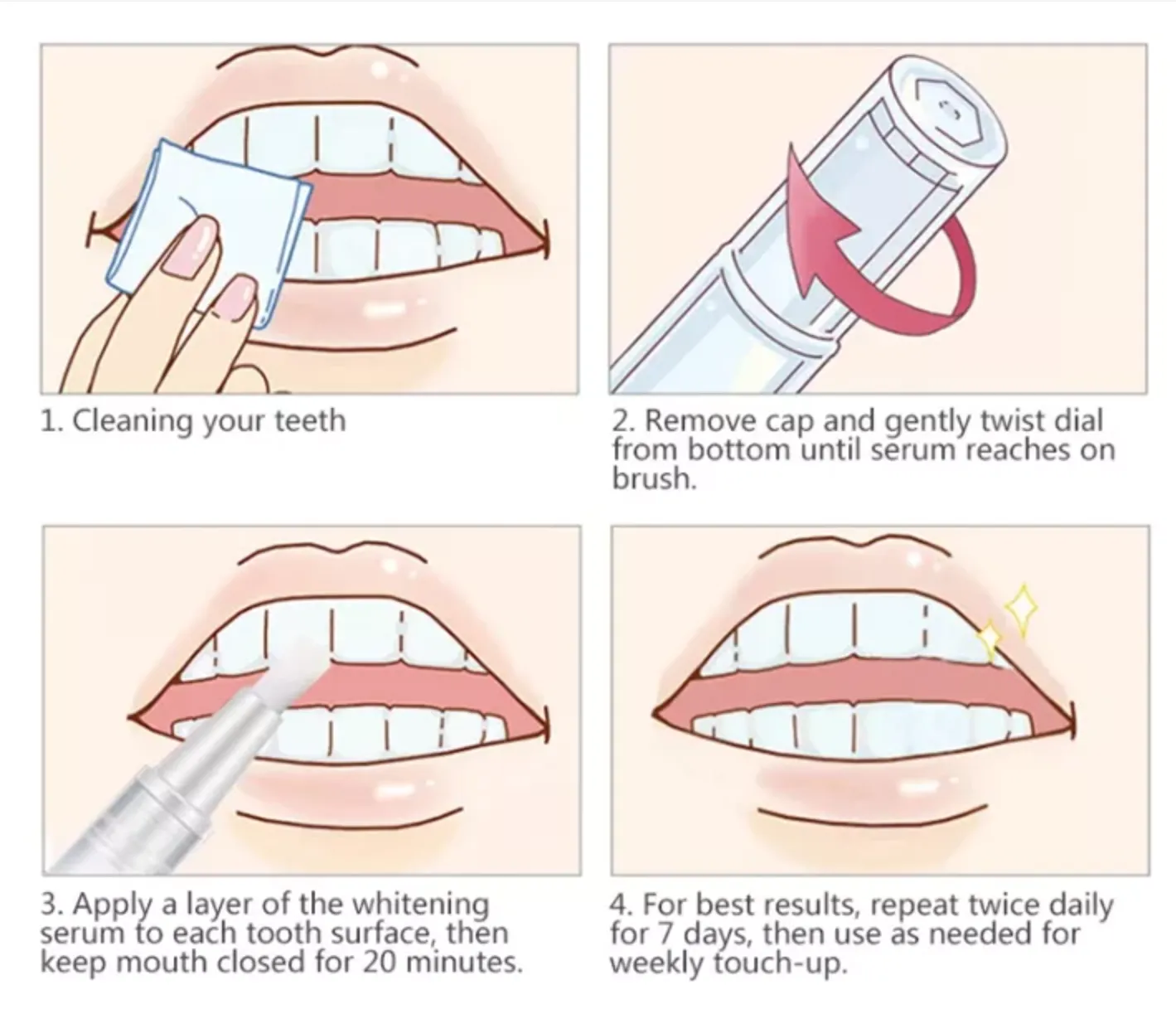 1. Cleaning your teeth

2. Remove cap and gently twist dial from bottom until serum reaches on brush.

3. Apply a layer of the whitening serum to each tooth surface, then keep mouth closed for 20 minutes.

4. For best results, repeat twice daily for 7 days, then use as needed for weekly touch-up.