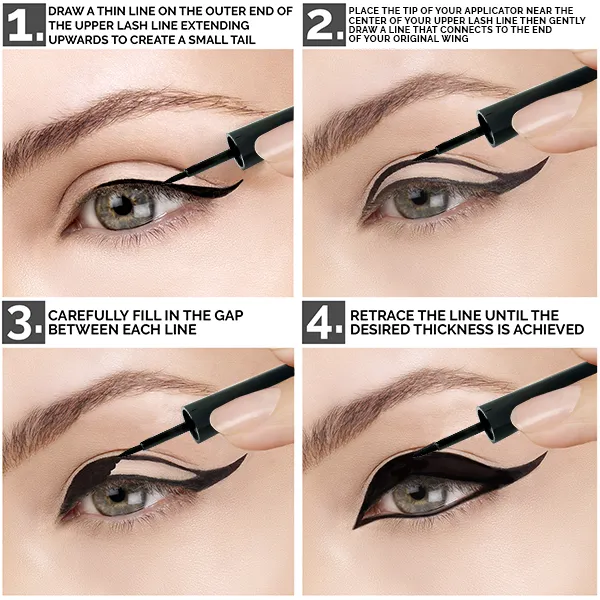 1. DRAW A THIN LINE ON THE OUTER END OF THE UPPER LASH LINE EXTENDING UPWARDS TO CREATE A SMALL TAIL

2. PLACE THE TIP OF YOUR APPLICATOR NEAR THE CENTER OF YOUR UPPER LASH LINE THEN GENTLY DRAW A LINE THAT CONNECTS TO THE END OF YOUR ORIGINAL WING

3. CAREFULLY FILL IN THE GAP BETWEEN EACH LINE

4. RETRACE THE LINE UNTIL THE DESIRED THICKNESS IS ACHIEVED